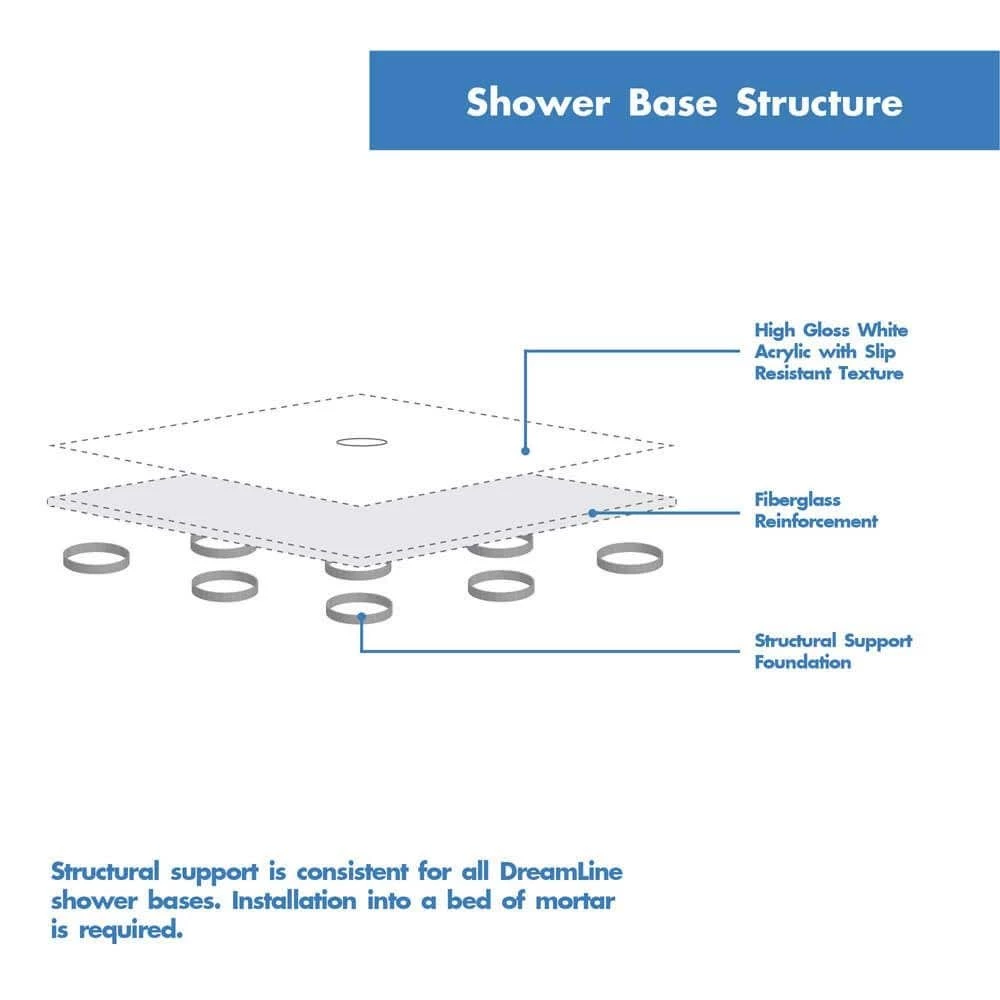 Shower Base Structure

High Gloss White Acrylic with Slip Resistant Texture

Fiberglass Reinforcement

Structural Support Foundation

Structural support is consistent for all DreamLine shower bases. Installation into a bed of mortar is required.