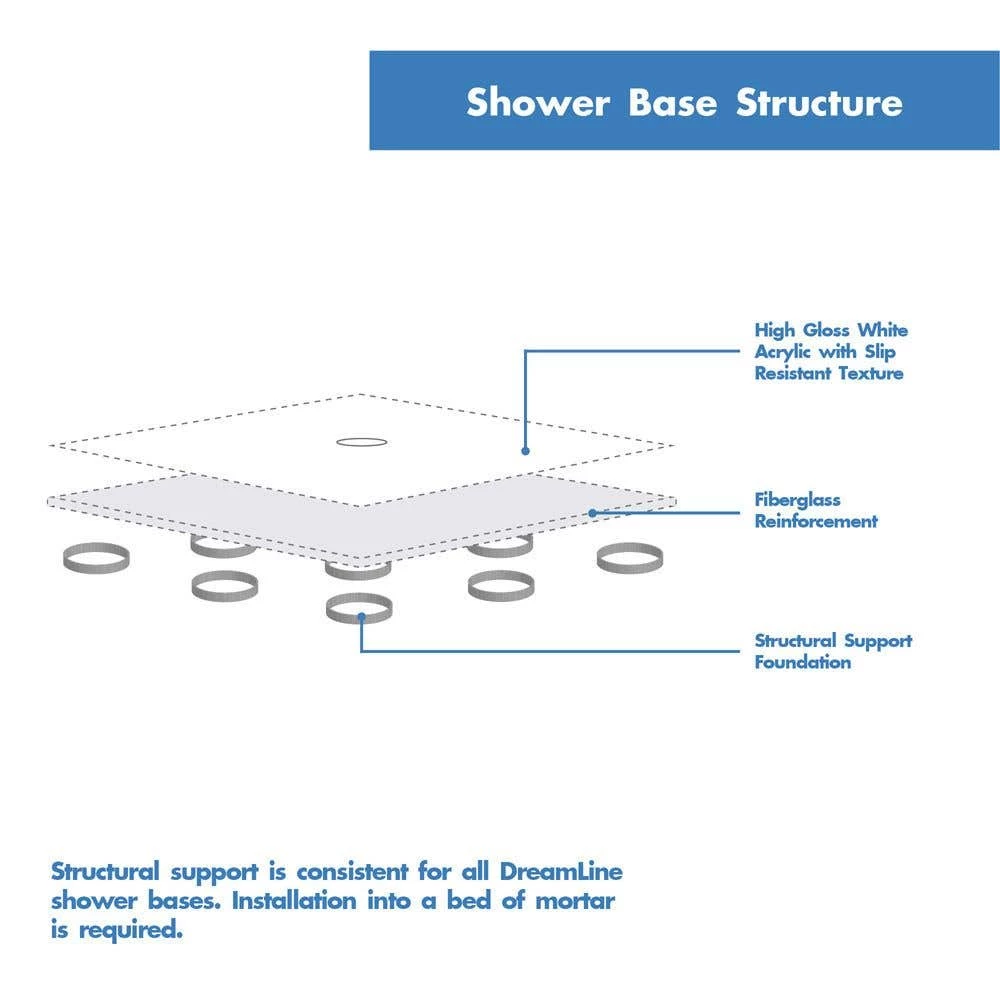 Shower Base Structure

High Gloss White Acrylic with Slip Resistant Texture

Fiberglass Reinforcement

Structural Support Foundation

Structural support is consistent for all DreamLine shower bases. Installation into a bed of mortar is required.