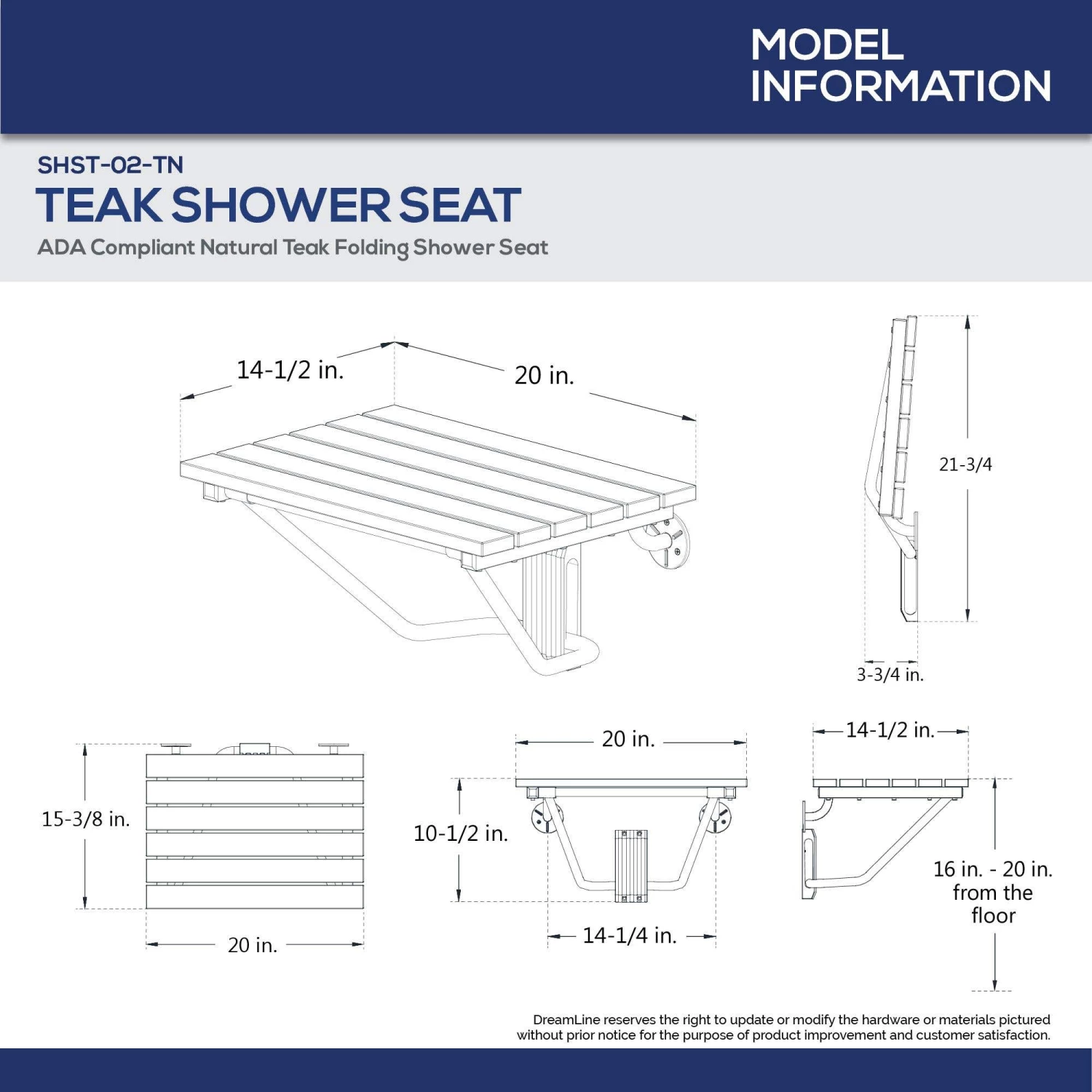 MODEL INFORMATION

SHST-02-TN

TEAK SHOWER SEAT

ADA Compliant Natural Teak Folding Shower Seat

14-1/2 in.

20 in.

21-3/4

3-3/4 in.

15-3/8 in.

20 in.

20 in.

10-1/2 in.

14-1/4 in.

14-1/2 in.

16 in. - 20 in. from the floor

DreamLine reserves the right to update or modify the hardware or materials pictured without prior notice for the purpose of product improvement and customer satisfaction.